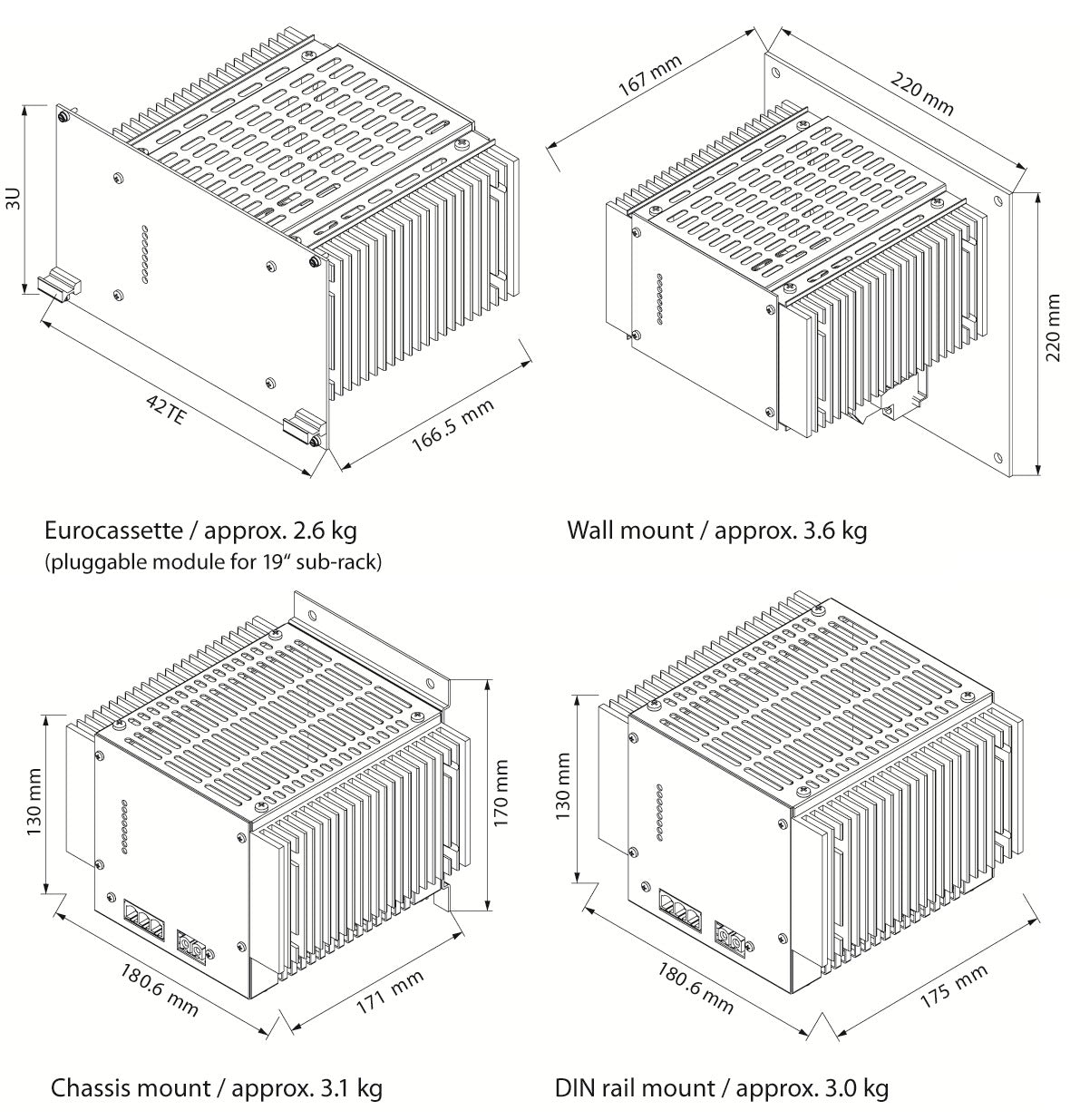 3U

42TE

166.5 mm

Eurocassette / approx. 2.6 kg
(pluggable module for 19“ sub-rack)

167 mm

220 mm

220 mm

Wall mount / approx. 3.6 kg

130 mm

170 mm

180.6 mm

171 mm

Chassis mount / approx. 3.1 kg

130 mm

180.6 mm

175 mm

DIN rail mount / approx. 3.0 kg