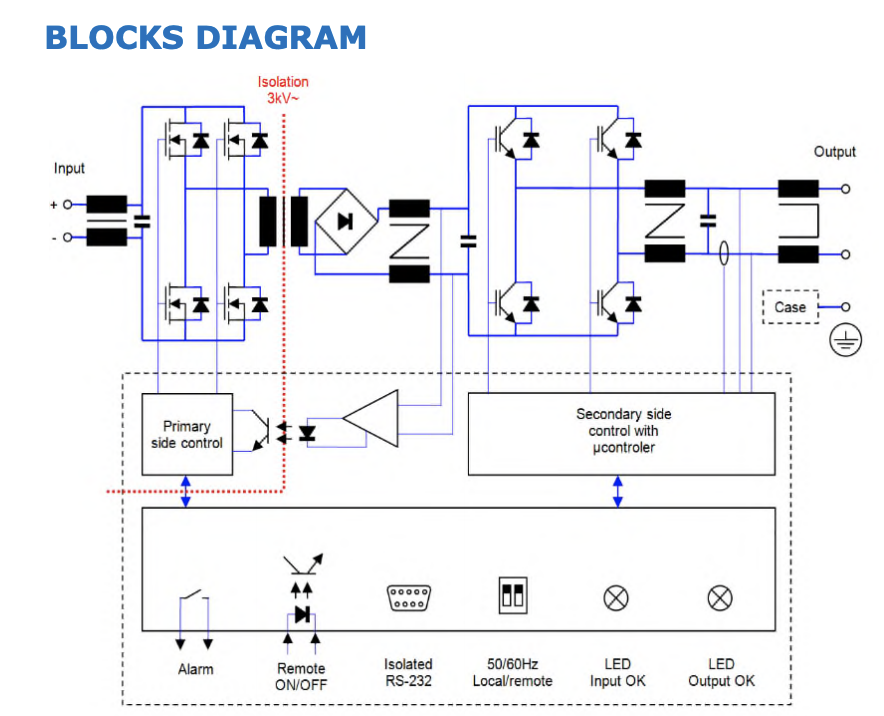 BLOCKS DIAGRAM

Isolation
3kV~

Input
+
-

Output

Case

Primary
side control

Secondary side
control with
µcontroler

Alarm

Remote
ON/OFF

Isolated
RS-232

50/60Hz
Local/remote

LED
Input OK

LED
Output OK