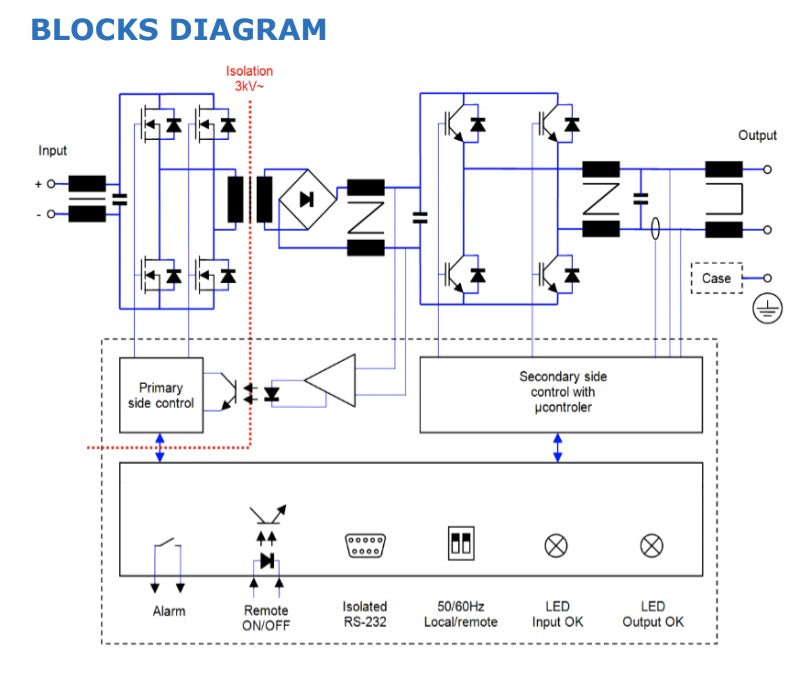 BLOCKS DIAGRAM

Isolation 3kV~

Input

+

-

Output

Case

Primary side control

Secondary side control with µcontroler

Alarm

Remote ON/OFF

Isolated RS-232

50/60Hz Local/remote

LED Input OK

LED Output OK