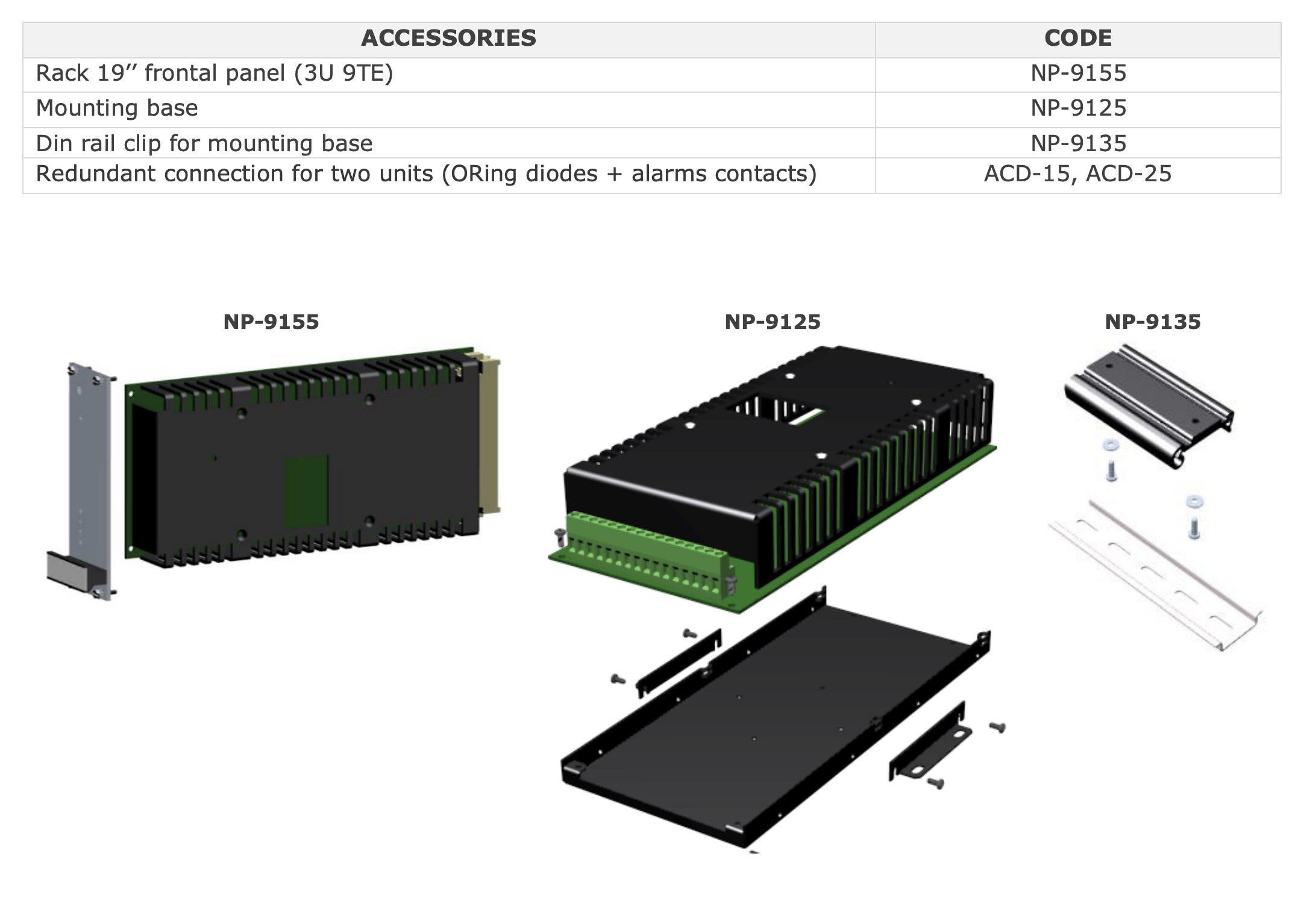 | ACCESSORIES | CODE |
|---|---|
| Rack 19’’ frontal panel (3U 9TE) | NP-9155 |
| Mounting base | NP-9125 |
| Din rail clip for mounting base | NP-9135 |
| Redundant connection for two units (ORing diodes + alarms contacts) | ACD-15, ACD-25 |

NP-9155

NP-9125

NP-9135