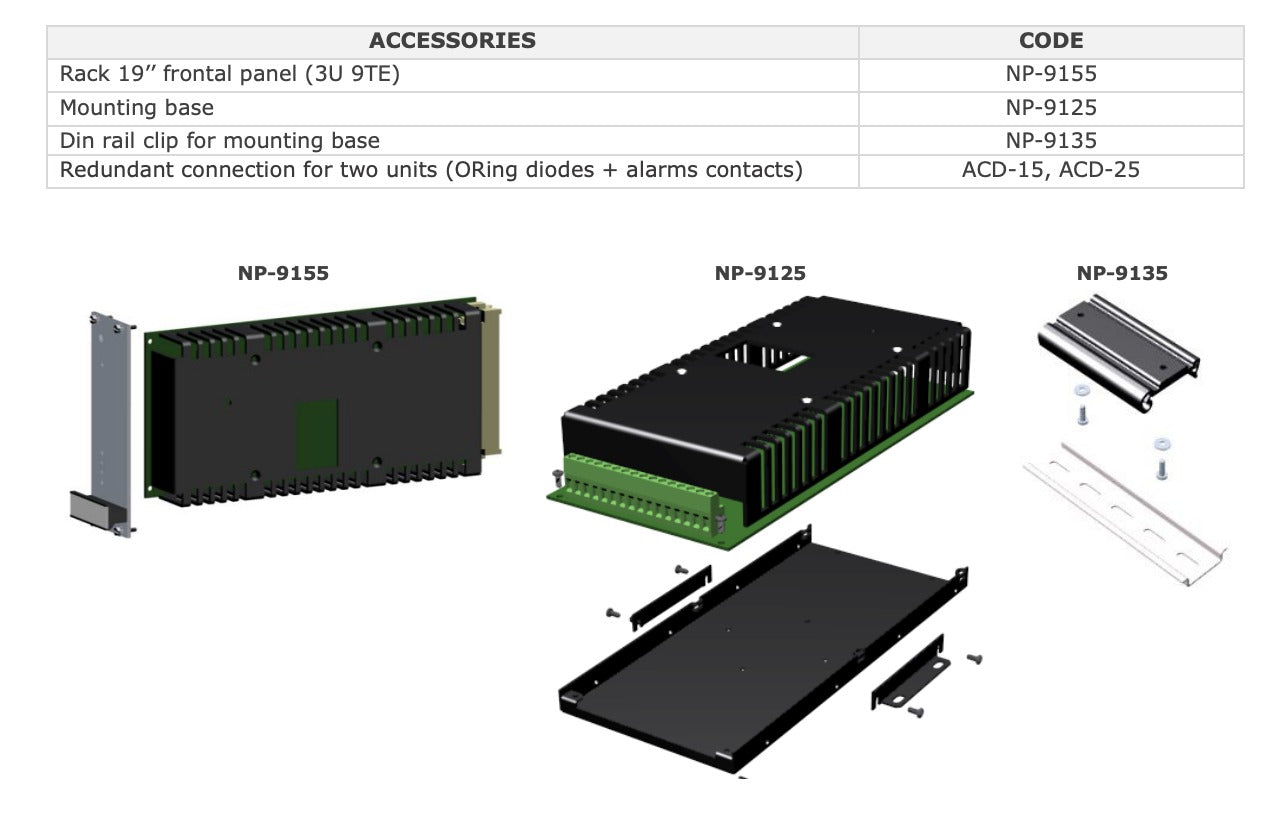 | ACCESSORIES | CODE |
|---|---|
| Rack 19’’ frontal panel (3U 9TE) | NP-9155 |
| Mounting base | NP-9125 |
| Din rail clip for mounting base | NP-9135 |
| Redundant connection for two units (ORing diodes + alarms contacts) | ACD-15, ACD-25 |

NP-9155

NP-9125

NP-9135