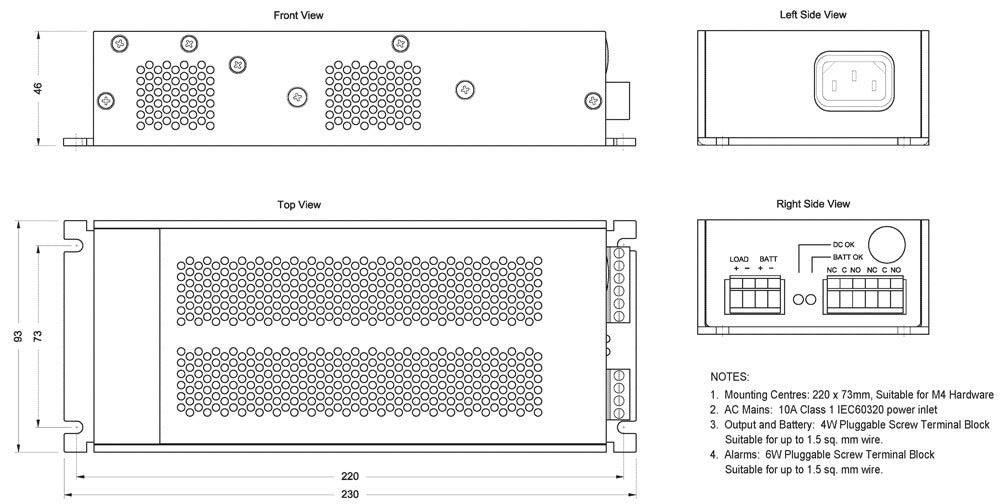 Front View

46

Left Side View

Top View

93

73

220

230

Right Side View

LOAD
+ −

BATT
+ −

DC OK

BATT OK

NC C NO NC C NO

NOTES:

1. Mounting Centres: 220 x 73mm, Suitable for M4 Hardware
2. AC Mains: 10A Class 1 IEC60320 power inlet
3. Output and Battery: 4W Pluggable Screw Terminal Block Suitable for up to 1.5 sq. mm wire.
4. Alarms: 6W Pluggable Screw Terminal Block Suitable for up to 1.5 sq. mm wire.