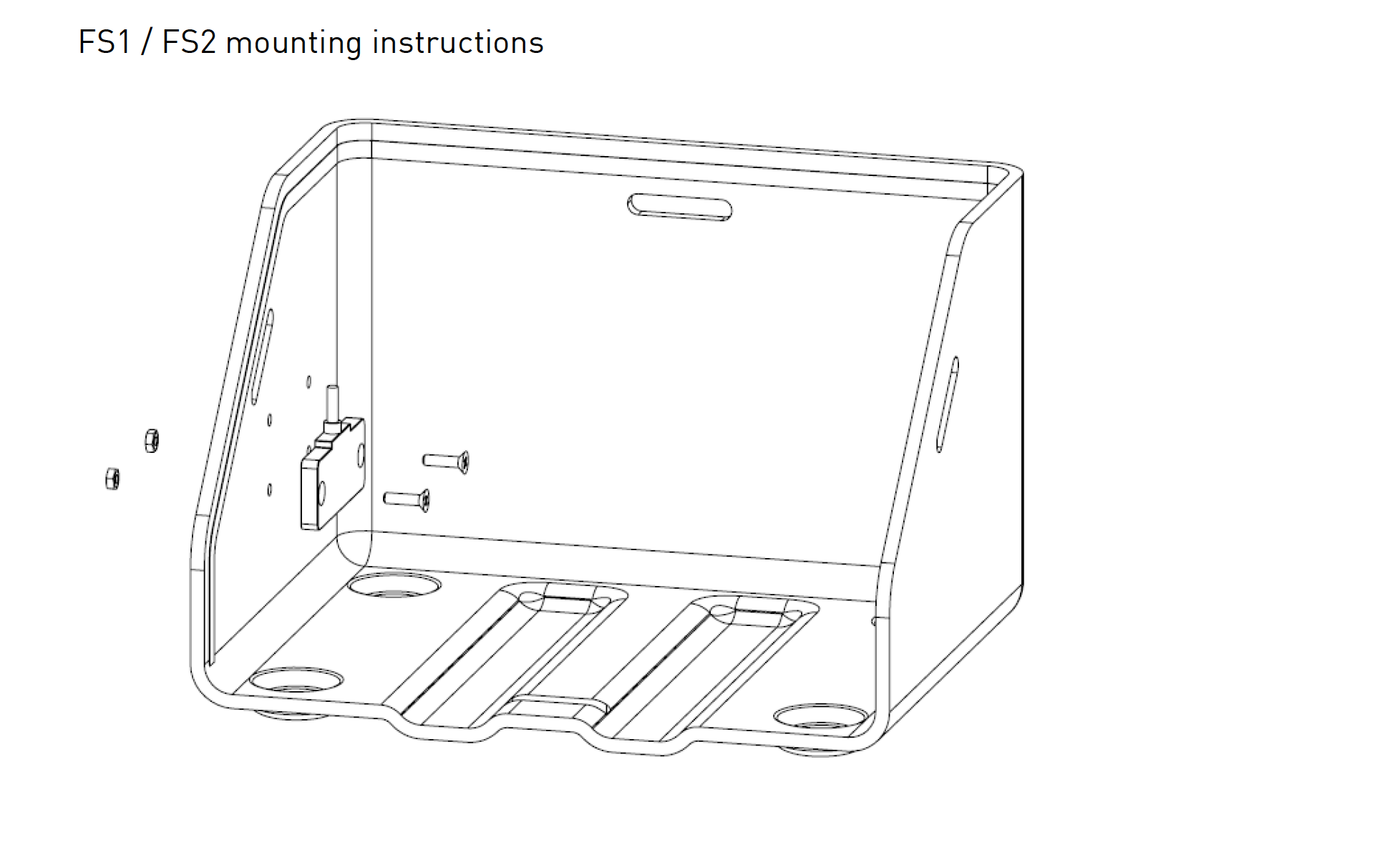 FS1 / FS2 mounting instructions