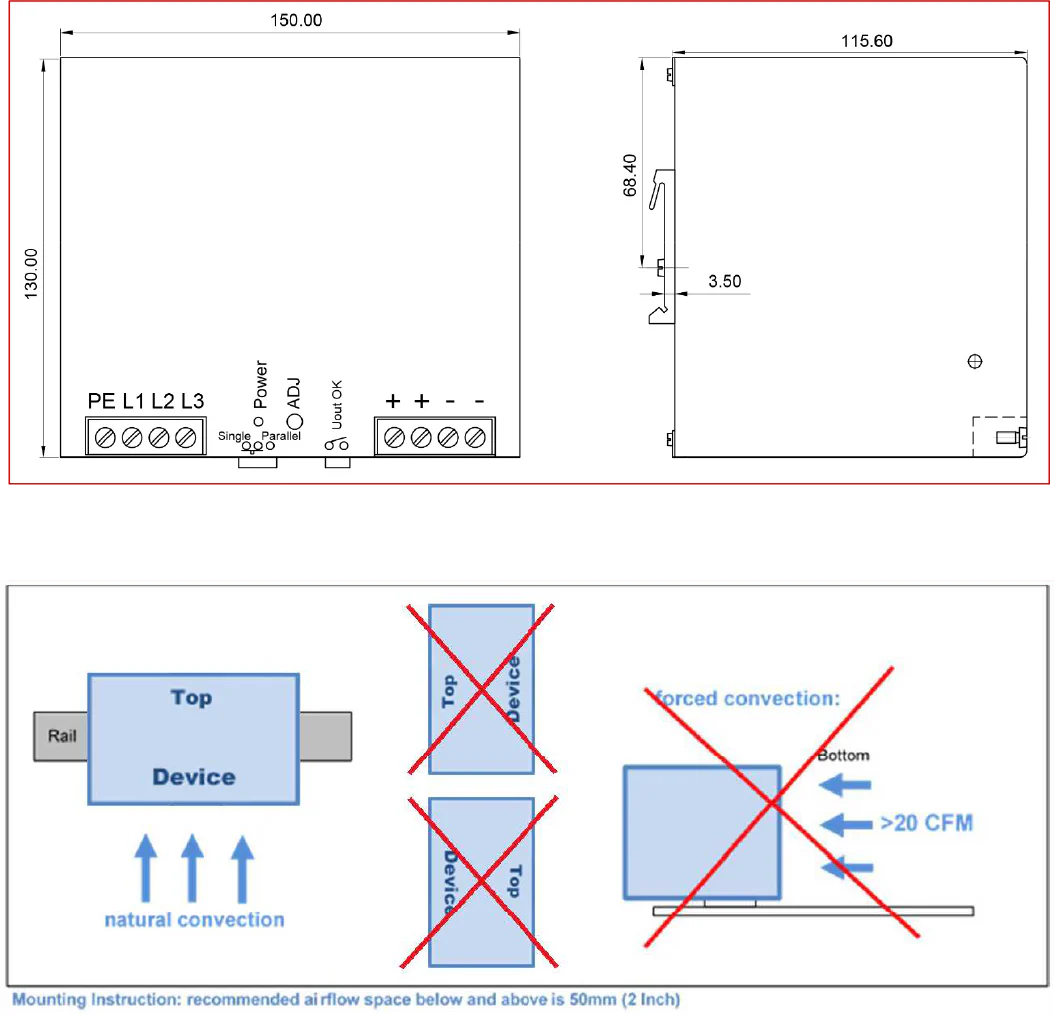 150.00

130.00

PE L1 L2 L3

Power

ADJ

Single Parallel

Uout OK

+ + - -

115.60

68.40

3.50

Rail

Top

Device

natural convection

Top

Device

Device

Top

forced convection:

Bottom

>20 CFM

Mounting Instruction: recommended airflow space below and above is 50mm (2 Inch)