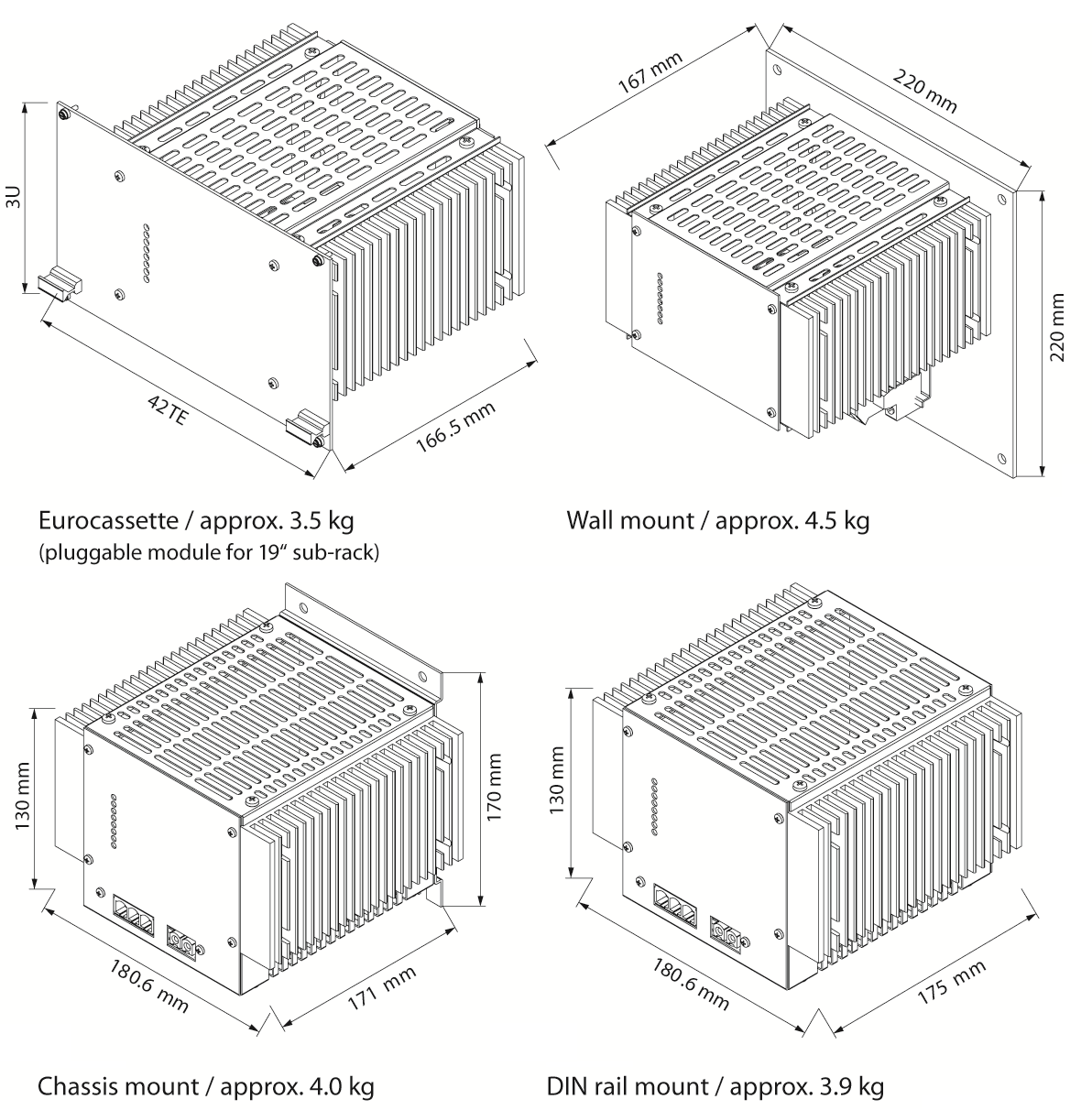 3U

42TE

166.5 mm

Eurocassette / approx. 3.5 kg
(pluggable module for 19“ sub-rack)

167 mm

220 mm

220 mm

Wall mount / approx. 4.5 kg

130 mm

170 mm

180.6 mm

171 mm

Chassis mount / approx. 4.0 kg

130 mm

180.6 mm

175 mm

DIN rail mount / approx. 3.9 kg