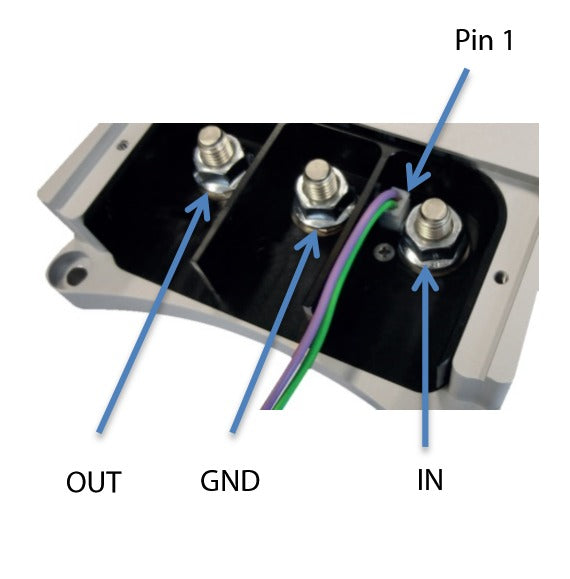 Pin 1

OUT

GND

IN